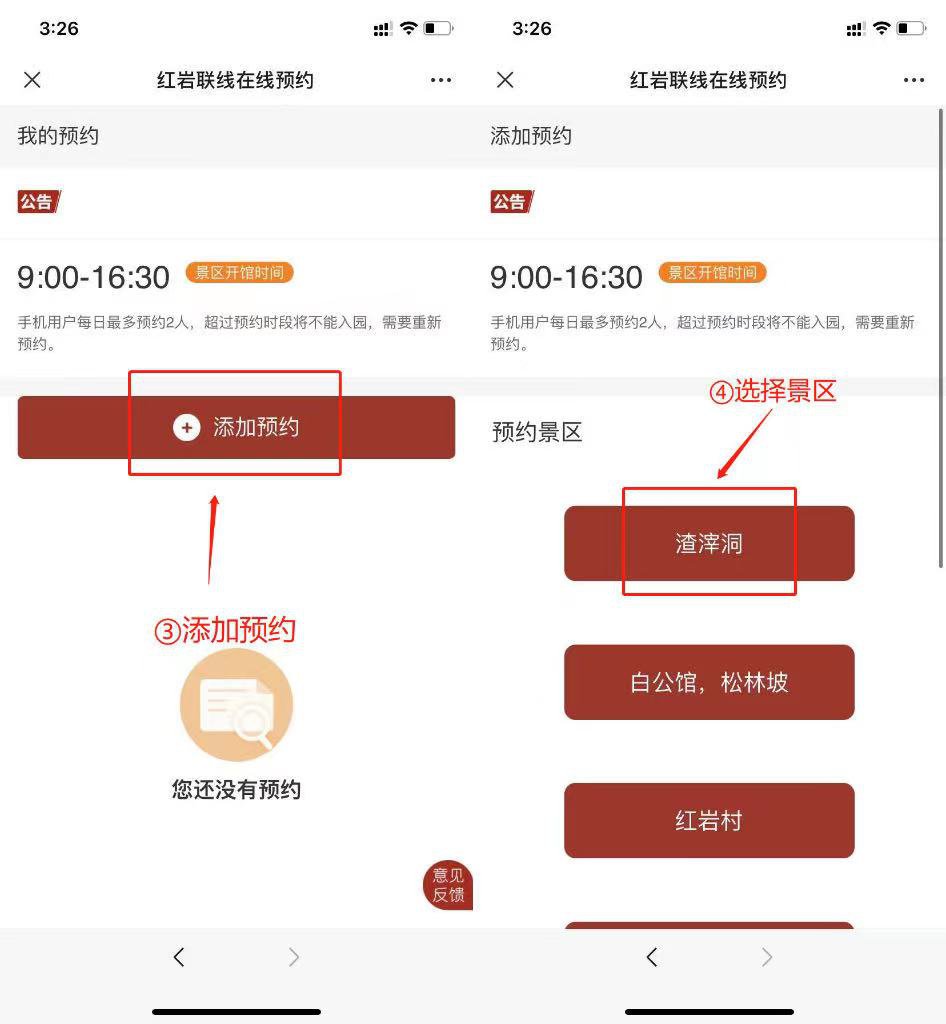 3:26

红岩联线在线预约

我的预约

公告

9:00-16:30 景区开馆时间

手机用户每日最多预约2人，超过预约时段将不能入园，需要重新预约。

添加预约

③添加预约

您还没有预约

意见反馈

3:26

红岩联线在线预约

添加预约

公告

9:00-16:30 景区开馆时间

手机用户每日最多预约2人，超过预约时段将不能入园，需要重新预约。

④选择景区

预约景区

渣滓洞

白公馆，松林坡

红岩村